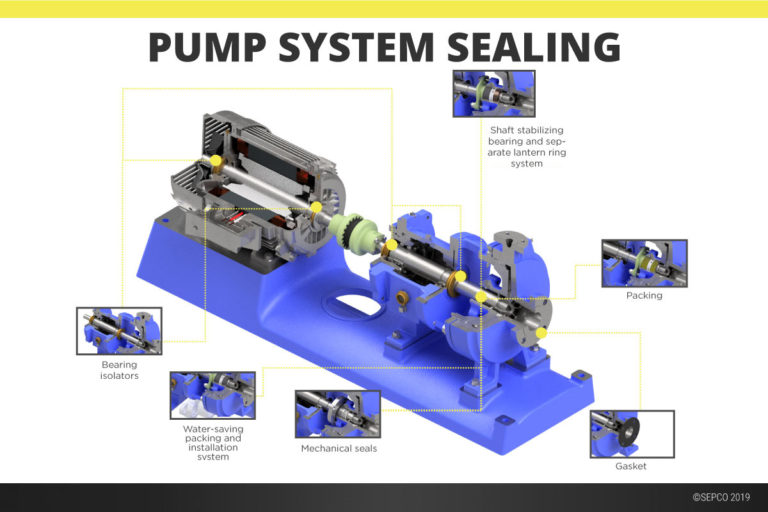 PUMP SYSTEM SEALING

Shaft stabilizing bearing and separate lantern ring system

Packing

Bearing isolators

Water-saving packing and installation system

Mechanical seals

Gasket

©SEPCO 2019